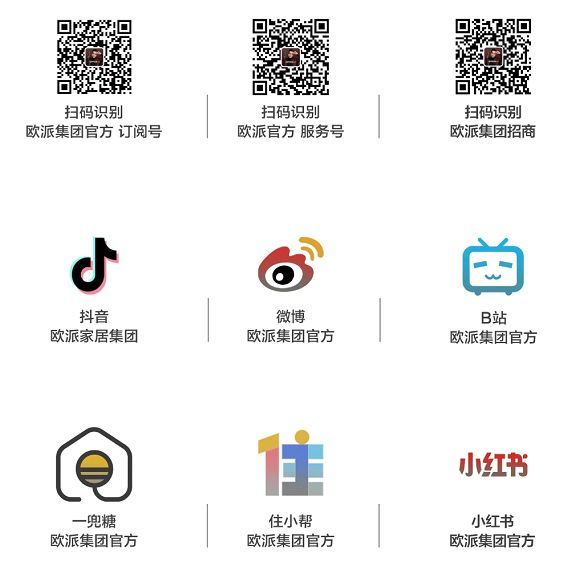 扫码识别
欧派集团官方 订阅号

扫码识别
欧派官方 服务号

扫码识别
欧派集团招商

抖音
欧派家居集团

微博
欧派集团官方

B站
欧派集团官方

一兜糖
欧派集团官方

住小帮
欧派集团官方

小红书

小红书
欧派集团官方